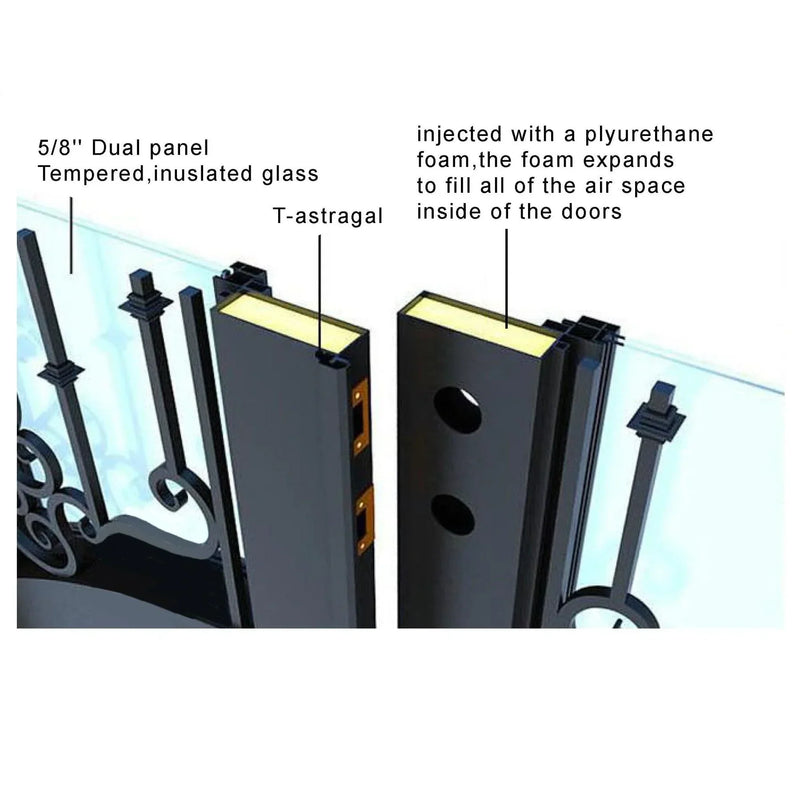 5/8'' Dual panel
Tempered,inuslated glass

T-astragal

injected with a plyurethane foam,the foam expands to fill all of the air space inside of the doors