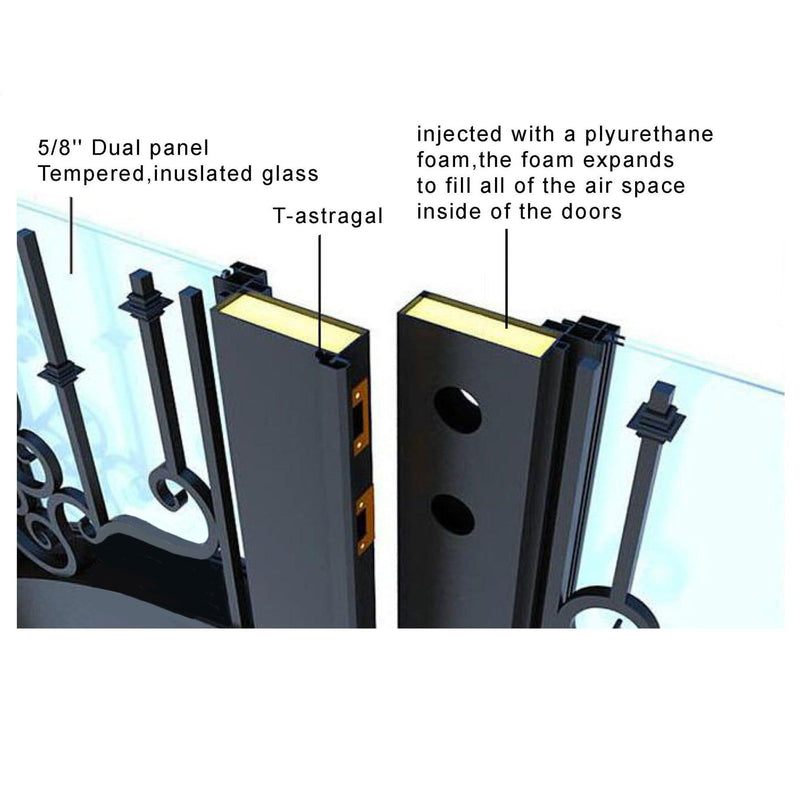 5/8'' Dual panel
Tempered,inuslated glass

T-astragal

injected with a plyurethane foam,the foam expands to fill all of the air space inside of the doors